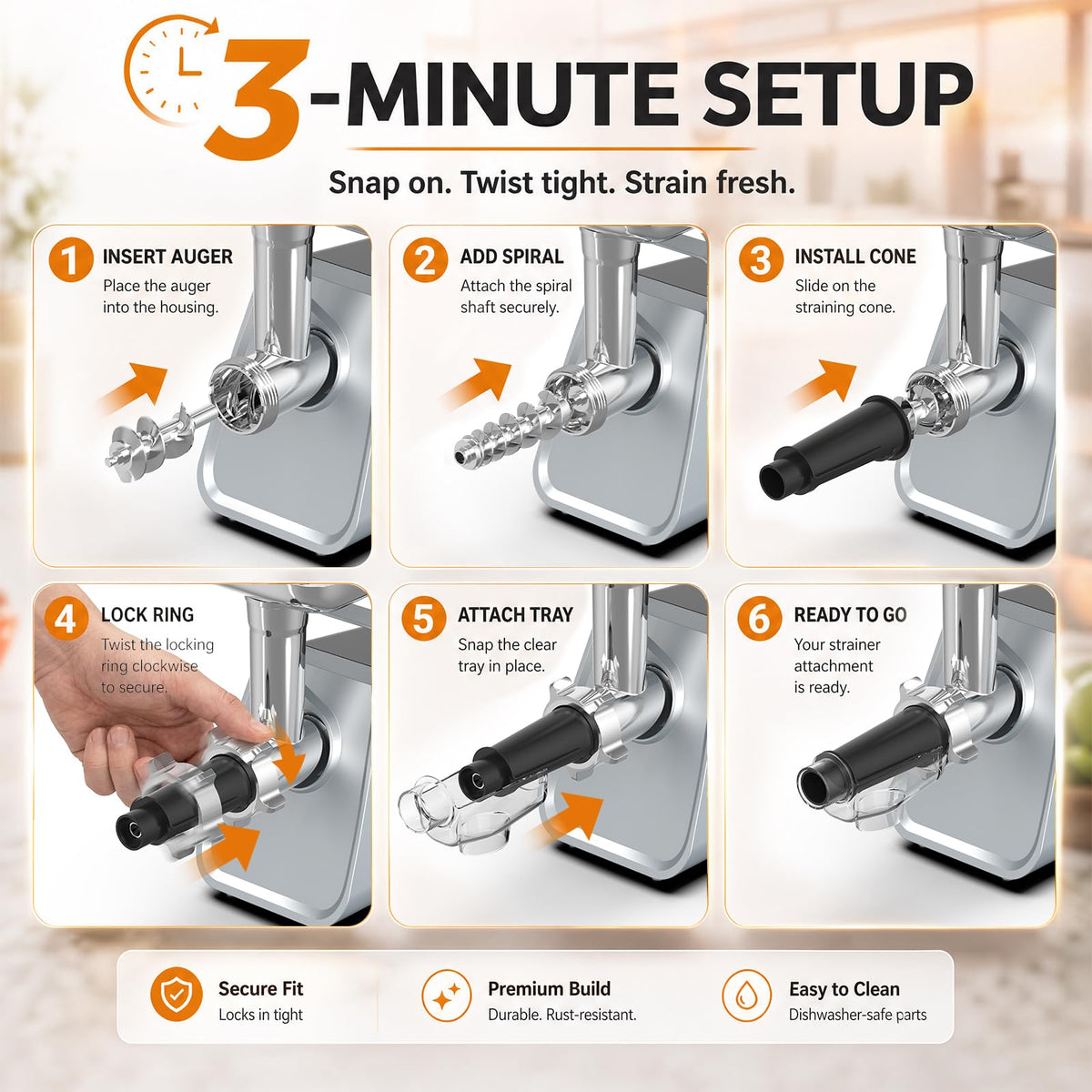 3-MINUTE SETUP

Snap on. Twist tight. Strain fresh.

1 INSERT AUGER
Place the auger into the housing.

2 ADD SPIRAL
Attach the spiral shaft securely.

3 INSTALL CONE
Slide on the straining cone.

4 LOCK RING
Twist the locking ring clockwise to secure.

5 ATTACH TRAY
Snap the clear tray in place.

6 READY TO GO
Your strainer attachment is ready.

Secure Fit
Locks in tight

Premium Build
Durable. Rust-resistant.

Easy to Clean
Dishwasher-safe parts